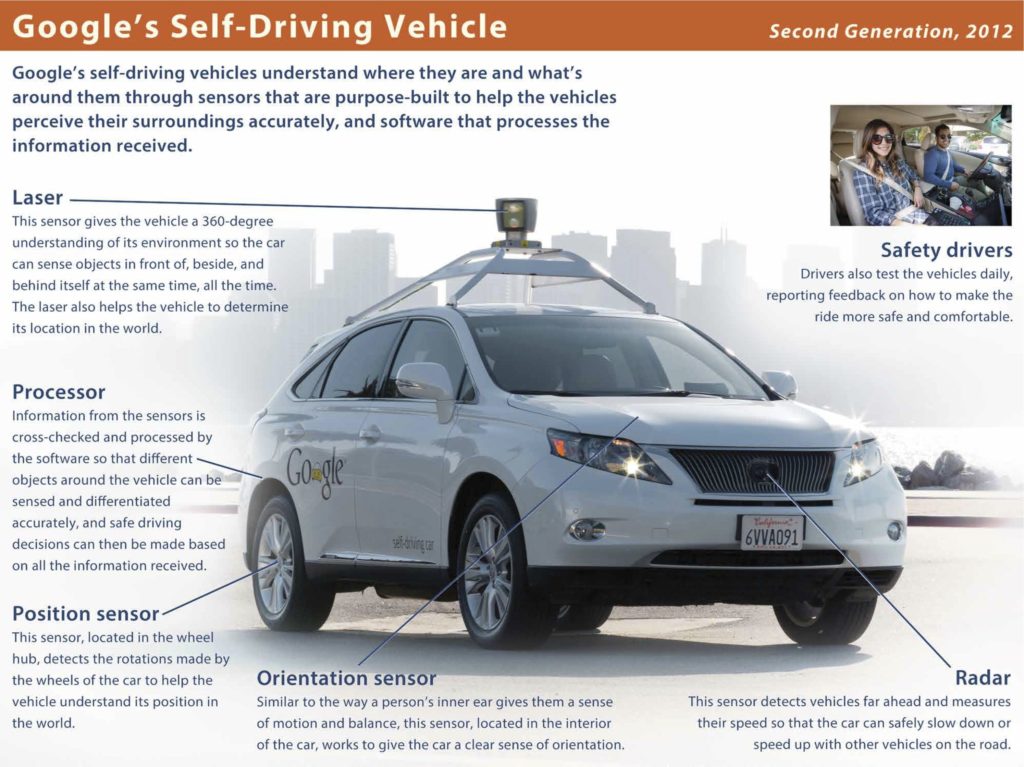 Google's Self-Driving Vehicle

Second Generation, 2012

Google's self-driving vehicles understand where they are and what's around them through sensors that are purpose-built to help the vehicles perceive their surroundings accurately, and software that processes the information received.

Laser
This sensor gives the vehicle a 360-degree understanding of its environment so the car can sense objects in front of, beside, and behind itself at the same time, all the time. The laser also helps the vehicle to determine its location in the world.

Safety drivers
Drivers also test the vehicles daily, reporting feedback on how to make the ride more safe and comfortable.

Processor
Information from the sensors is cross-checked and processed by the software so that different objects around the vehicle can be sensed and differentiated accurately, and safe driving decisions can then be made based on all the information received.

Google
self-driving car
California
6VVA091

Position sensor
This sensor, located in the wheel hub, detects the rotations made by the wheels of the car to help the vehicle understand its position in the world.

Orientation sensor
Similar to the way a person's inner ear gives them a sense of motion and balance, this sensor, located in the interior of the car, works to give the car a clear sense of orientation.

Radar
This sensor detects vehicles far ahead and measures their speed so that the car can safely slow down or speed up with other vehicles on the road.